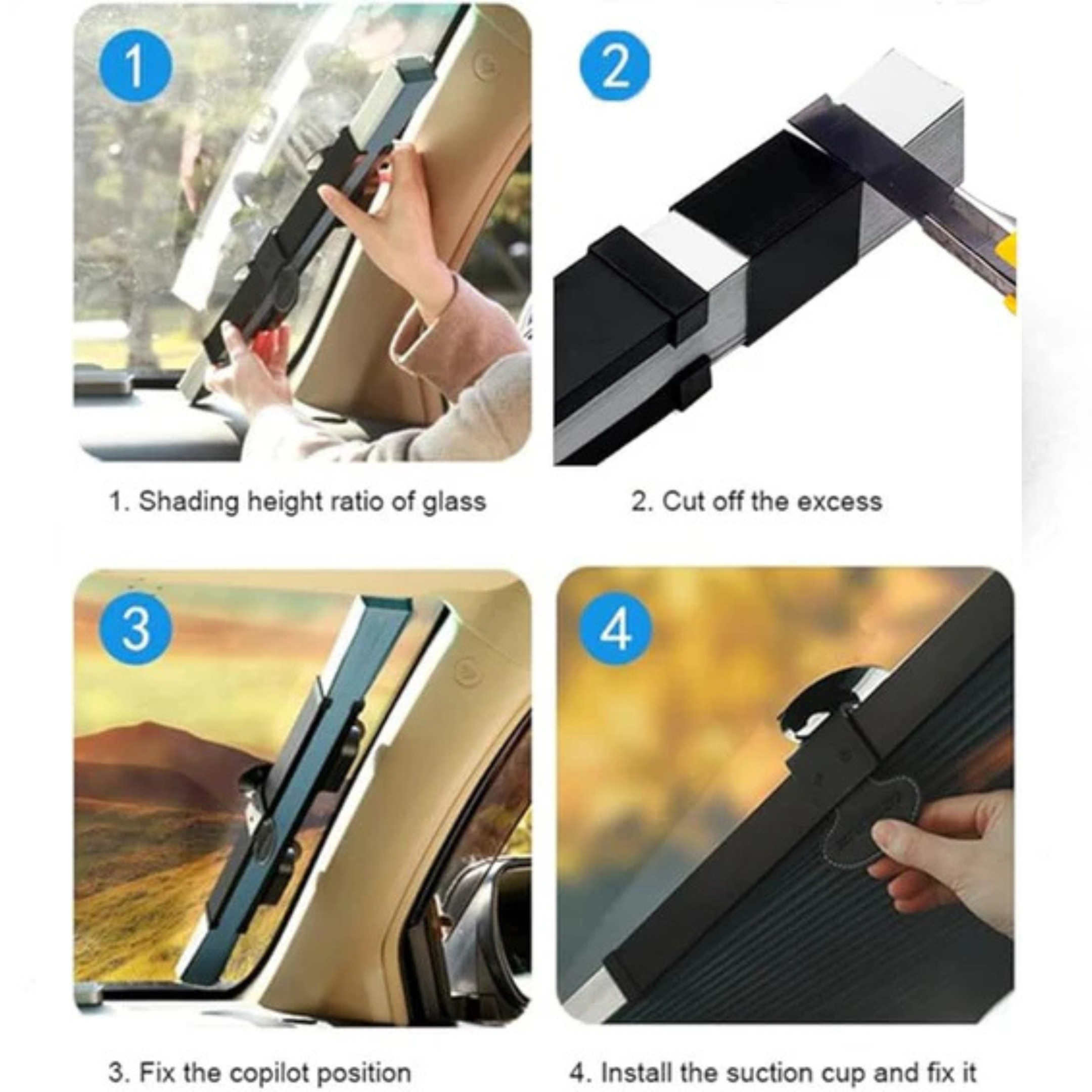 1

2

1. Shading height ratio of glass

2. Cut off the excess

3

4

3. Fix the copilot position

4. Install the suction cup and fix it